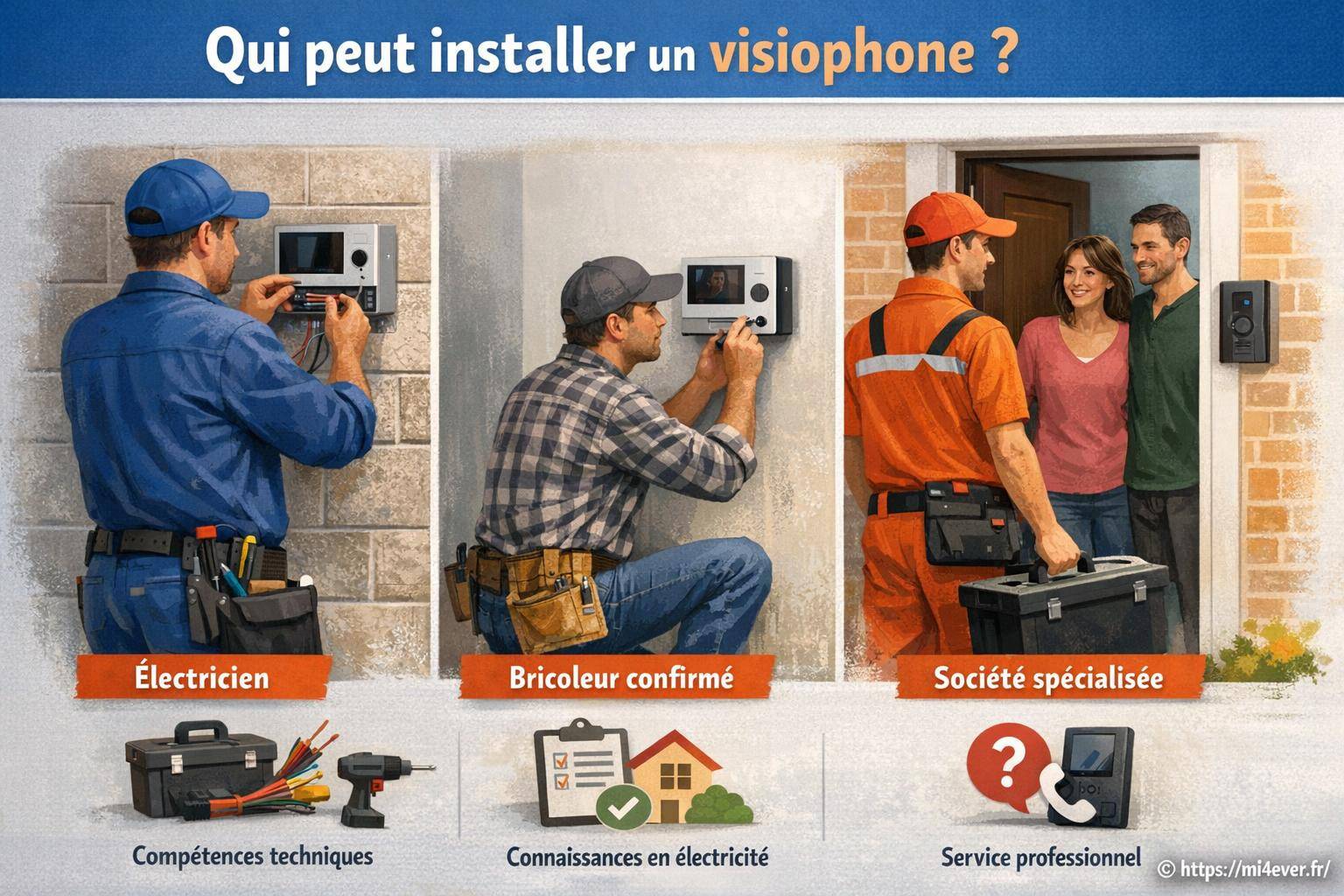 Qui peut installer un visiophone ?

Électricien

Bricoleur confirmé

Société spécialisée

Compétences techniques

Connaissances en électricité

Service professionnel

© https://mi4ever.fr/